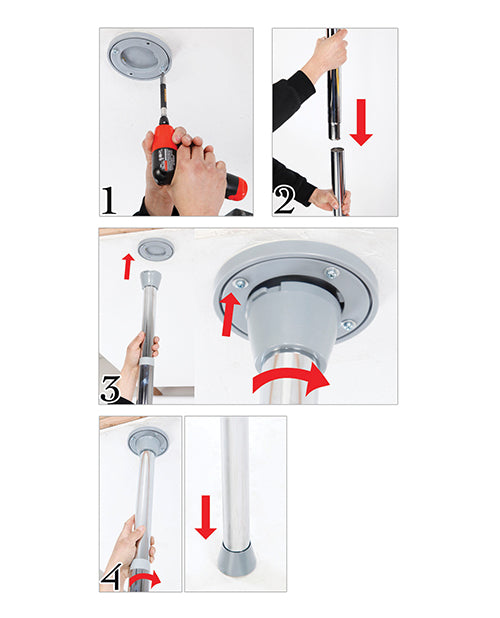 1

2

3

4